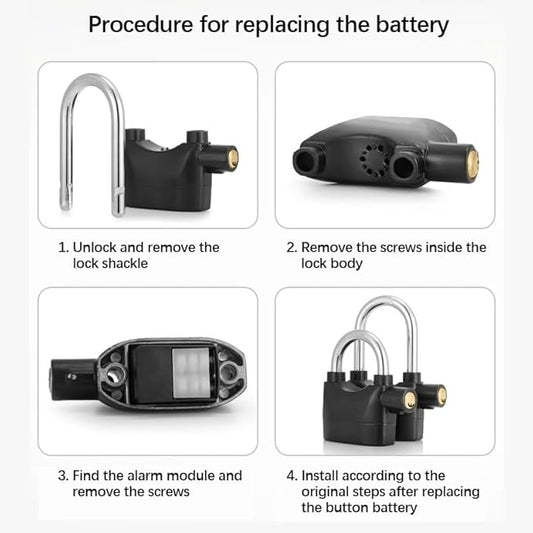 Procedure for replacing the battery

1. Unlock and remove the lock shackle

2. Remove the screws inside the lock body

3. Find the alarm module and remove the screws

4. Install according to the original steps after replacing the button battery